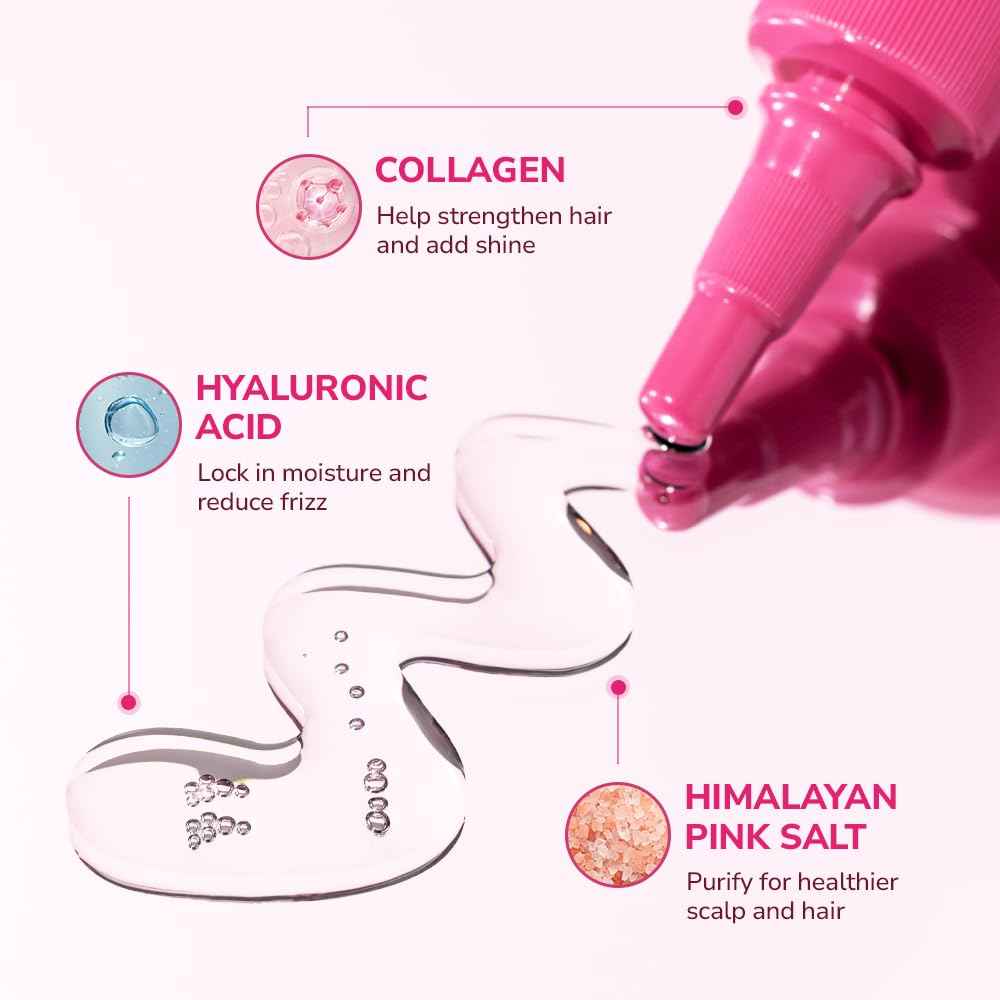 COLLAGEN
Help strengthen hair and add shine

HYALURONIC ACID
Lock in moisture and reduce frizz

HIMALAYAN PINK SALT
Purify for healthier scalp and hair