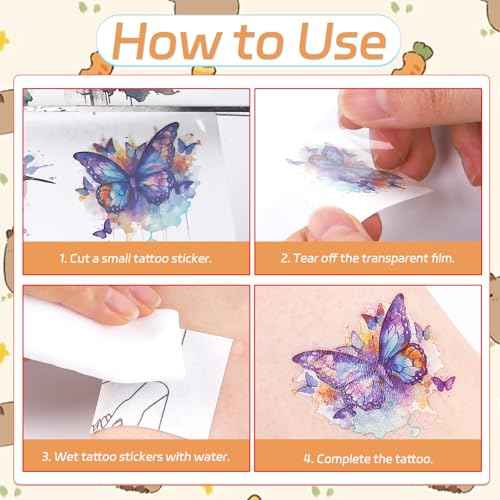 How to Use

1. Cut a small tattoo sticker.

2. Tear off the transparent film.

3. Wet tattoo stickers with water.

4. Complete the tattoo.