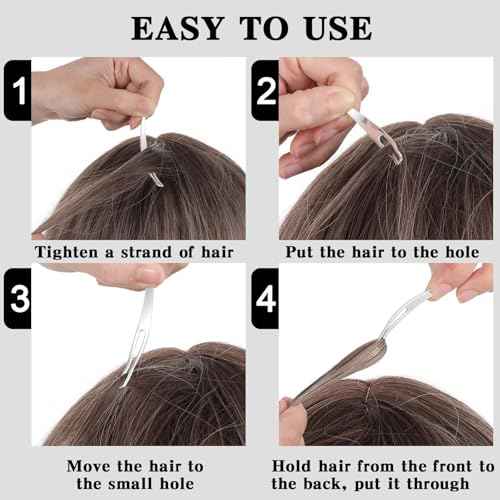 EASY TO USE

1

Tighten a strand of hair

2

Put the hair to the hole

3

Move the hair to the small hole

4

Hold hair from the front to the back, put it through