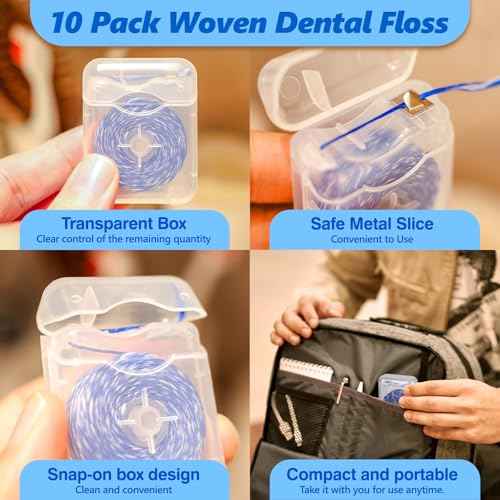 10 Pack Woven Dental Floss

Transparent Box
Clear control of the remaining quantity

Safe Metal Slice
Convenient to Use

Snap-on box design
Clean and convenient

Compact and portable
Take it with you for use anytime.