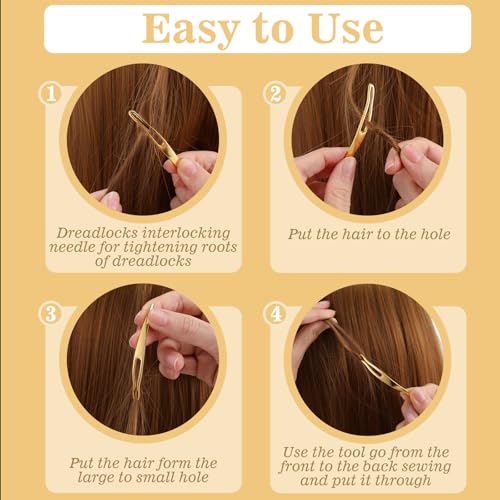 Easy to Use

1

Dreadlocks interlocking needle for tightening roots of dreadlocks

2

Put the hair to the hole

3

Put the hair form the large to small hole

4

Use the tool go from the front to the back sewing and put it through