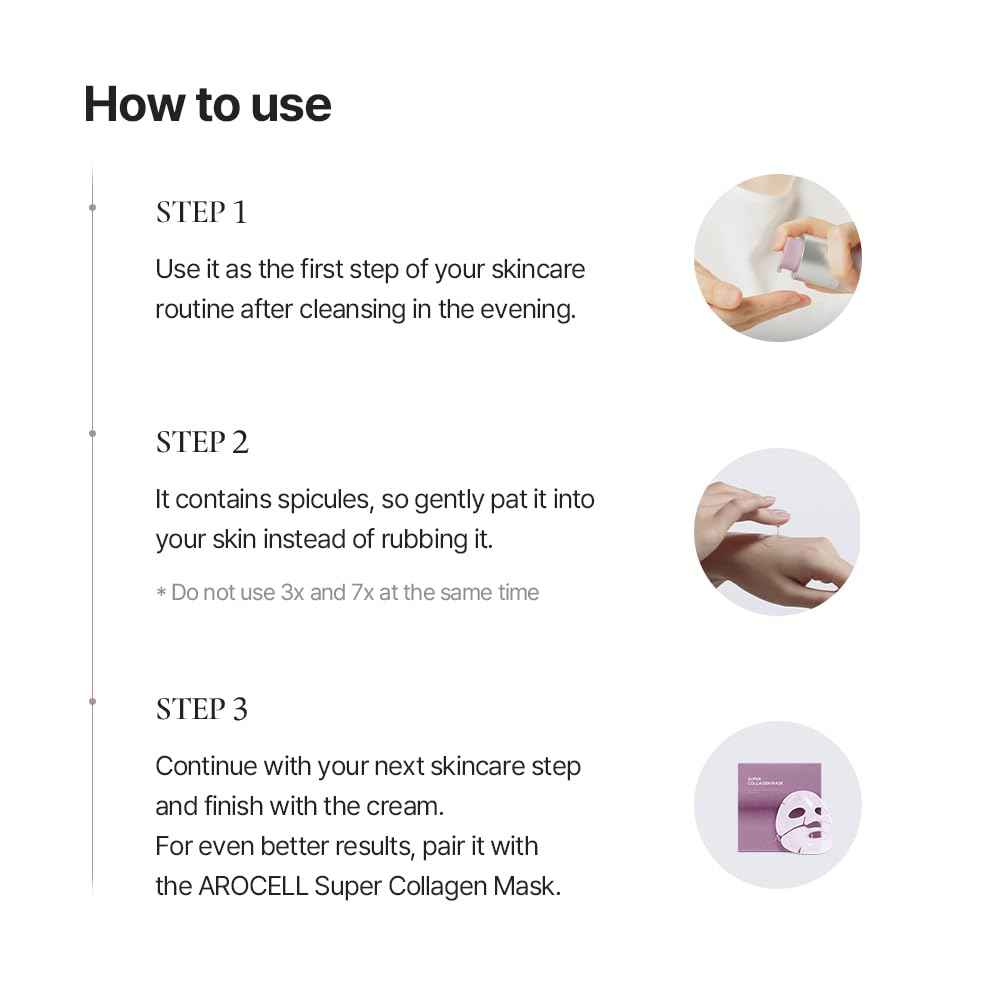 How to use

STEP 1

Use it as the first step of your skincare routine after cleansing in the evening.

STEP 2

It contains spicules, so gently pat it into your skin instead of rubbing it.

* Do not use 3x and 7x at the same time

STEP 3

Continue with your next skincare step and finish with the cream.
For even better results, pair it with the AROCELL Super Collagen Mask.

SUPER COLLAGEN MASK