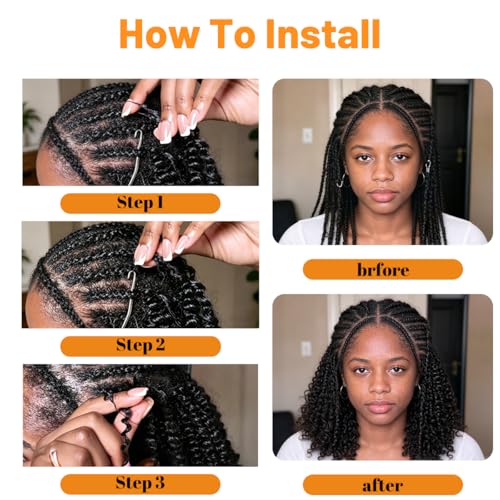 How To Install

Step 1

Step 2

Step 3

brfore

after