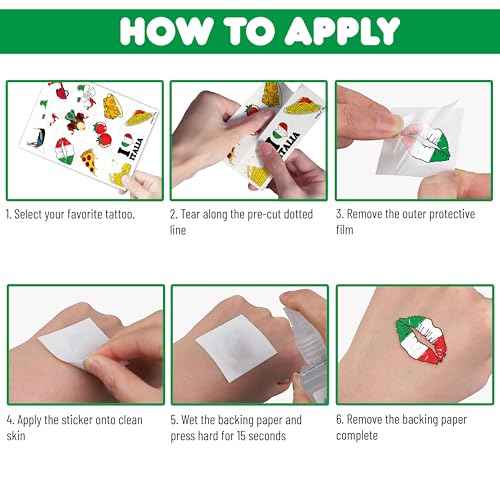 HOW TO APPLY

I ITALIA

I ITALIA

1. Select your favorite tattoo.

2. Tear along the pre-cut dotted line

3. Remove the outer protective film

4. Apply the sticker onto clean skin

5. Wet the backing paper and press hard for 15 seconds

6. Remove the backing paper complete