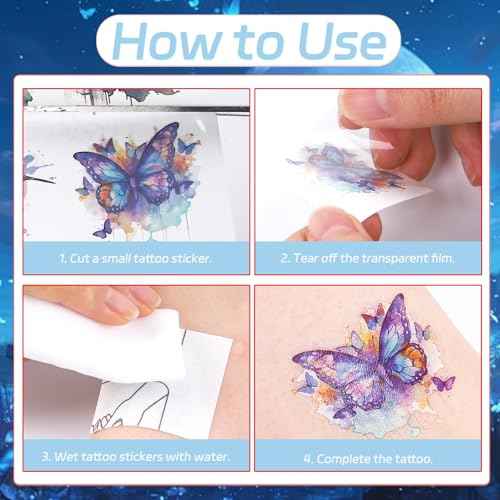 How to Use

1. Cut a small tattoo sticker.

2. Tear off the transparent film.

3. Wet tattoo stickers with water.

4. Complete the tattoo.