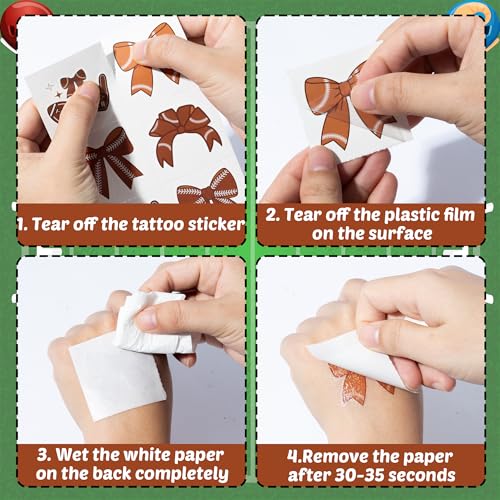 1. Tear off the tattoo sticker

2. Tear off the plastic film on the surface

3. Wet the white paper on the back completely

4.Remove the paper after 30-35 seconds