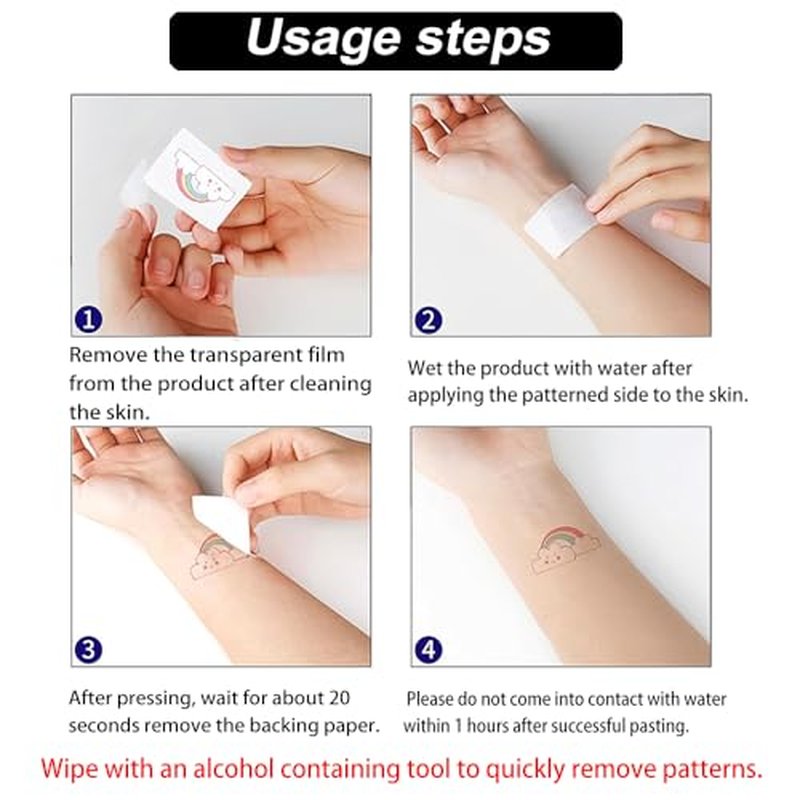 Usage steps

1

Remove the transparent film from the product after cleaning the skin.

2

Wet the product with water after applying the patterned side to the skin.

3

After pressing, wait for about 20 seconds remove the backing paper.

4

Please do not come into contact with water within 1 hours after successful pasting.

Wipe with an alcohol containing tool to quickly remove patterns.