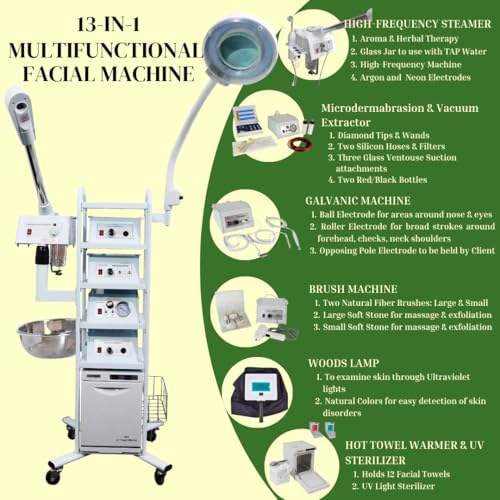 13-IN-1 MULTIFUNCTIONAL FACIAL MACHINE

HIGH-FREQUENCY STEAMER
1. Aroma & Herbal Therapy
2. Glass Jar to use with TAP Water
3. High-Frequency Machine
4. Argon and Neon Electrodes

Microdermabrasion & Vacuum Extractor
1. Diamond Tips & Wands
2. Two Silicon Hoses & Filters
3. Three Glass Ventouse Suction attachments
4. Two Red/Black Bottles

GALVANIC MACHINE
1. Ball Electrode for areas around nose & eyes
2. Roller Electrode for broad strokes around forehead, checks, neck shoulders
3. Opposing Pole Electrode to be held by Client

BRUSH MACHINE
1. Two Natural Fiber Brushes: Large & Small
2. Large Soft Stone for massage & exfoliation
3. Small Soft Stone for massage & exfoliation

WOODS LAMP
1. To examine skin through Ultraviolet lights
2. Natural Colors for easy detection of skin disorders

HOT TOWEL WARMER & UV STERILIZER
1. Holds 12 Facial Towels
2. UV Light Sterilizer