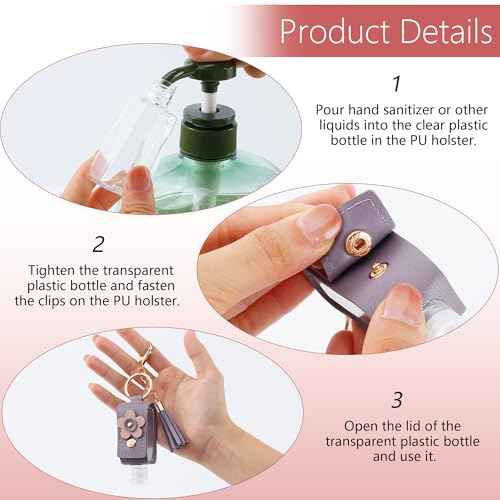 Product Details

1

Pour hand sanitizer or other liquids into the clear plastic bottle in the PU holster.

2

Tighten the transparent plastic bottle and fasten the clips on the PU holster.

3

Open the lid of the transparent plastic bottle and use it.