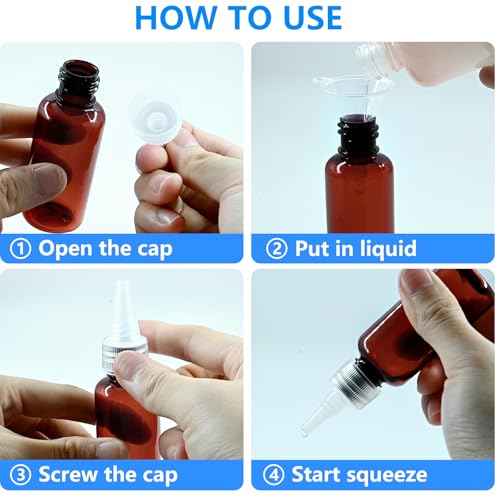 HOW TO USE

① Open the cap

② Put in liquid

③ Screw the cap

④ Start squeeze