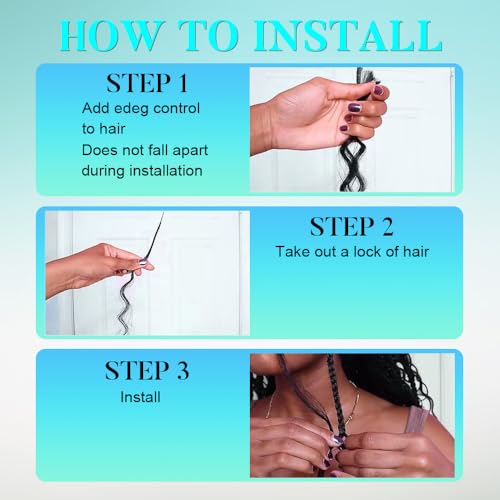 HOW TO INSTALL

STEP 1
Add edeg control to hair
Does not fall apart during installation

STEP 2
Take out a lock of hair

STEP 3
Install