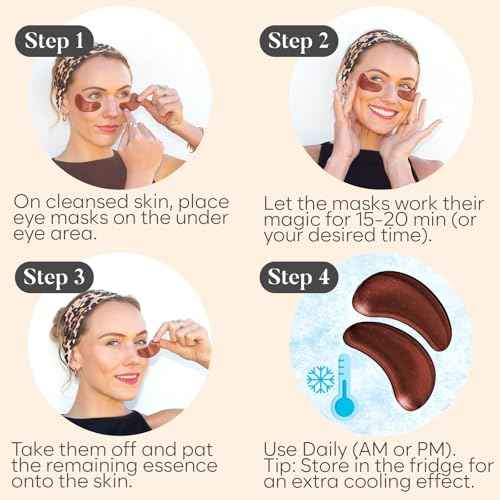 Step 1

On cleansed skin, place eye masks on the under eye area.

Step 2

Let the masks work their magic for 15-20 min (or your desired time).

Step 3

Take them off and pat the remaining essence onto the skin.

Step 4

Use Daily (AM or PM).
Tip: Store in the fridge for an extra cooling effect.