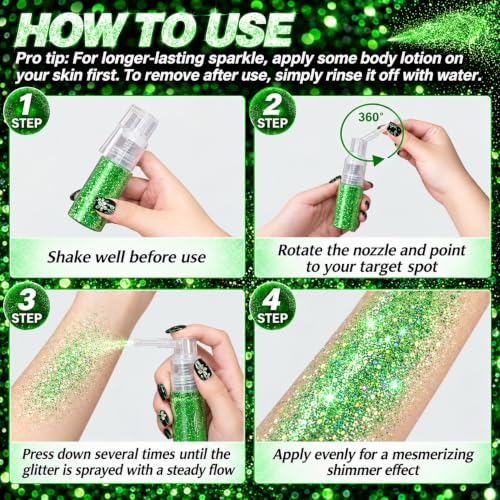 HOW TO USE

Pro tip: For longer-lasting sparkle, apply some body lotion on your skin first. To remove after use, simply rinse it off with water.

1 STEP

Shake well before use

2 STEP

360°

Rotate the nozzle and point to your target spot

3 STEP

Press down several times until the glitter is sprayed with a steady flow

4 STEP

Apply evenly for a mesmerizing shimmer effect