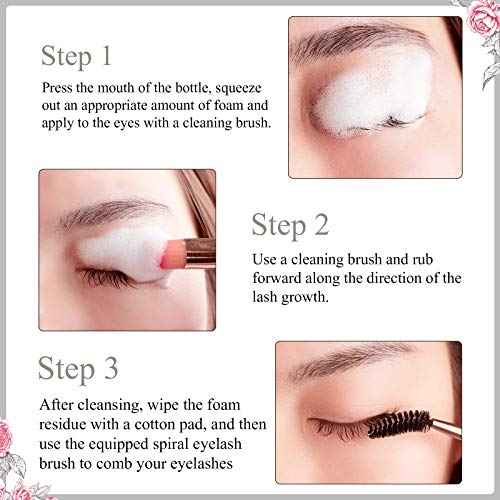 Step 1
Press the mouth of the bottle, squeeze out an appropriate amount of foam and apply to the eyes with a cleaning brush.

Step 2
Use a cleaning brush and rub forward along the direction of the lash growth.

Step 3
After cleansing, wipe the foam residue with a cotton pad, and then use the equipped spiral eyelash brush to comb your eyelashes