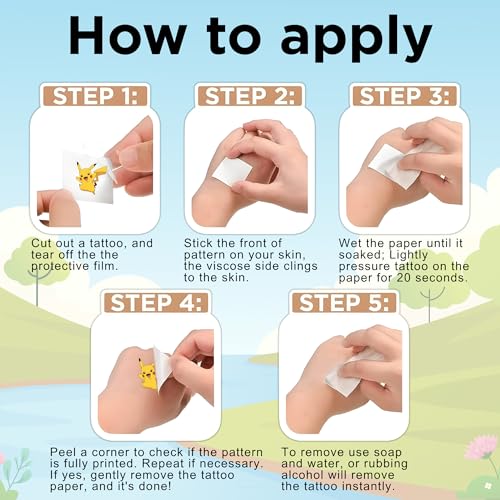 How to apply

STEP 1:

Cut out a tattoo, and tear off the the protective film.

STEP 2:

Stick the front of pattern on your skin, the viscose side clings to the skin.

STEP 3:

Wet the paper until it soaked; Lightly pressure tattoo on the paper for 20 seconds.

STEP 4:

Peel a corner to check if the pattern is fully printed. Repeat if necessary. If yes, gently remove the tattoo paper, and it's done!

STEP 5:

To remove use soap and water, or rubbing alcohol will remove the tattoo instantly.