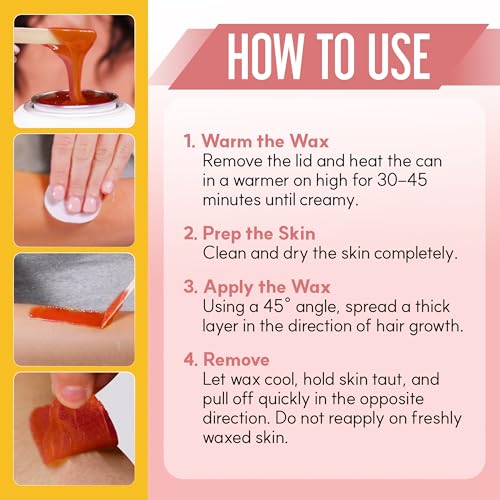 HOW TO USE

1. Warm the Wax
Remove the lid and heat the can in a warmer on high for 30–45 minutes until creamy.

2. Prep the Skin
Clean and dry the skin completely.

3. Apply the Wax
Using a 45° angle, spread a thick layer in the direction of hair growth.

4. Remove
Let wax cool, hold skin taut, and pull off quickly in the opposite direction. Do not reapply on freshly waxed skin.