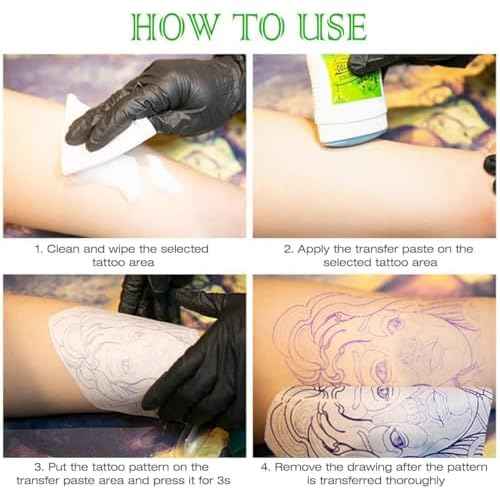 HOW TO USE

1. Clean and wipe the selected tattoo area

2. Apply the transfer paste on the selected tattoo area

3. Put the tattoo pattern on the transfer paste area and press it for 3s

4. Remove the drawing after the pattern is transferred thoroughly