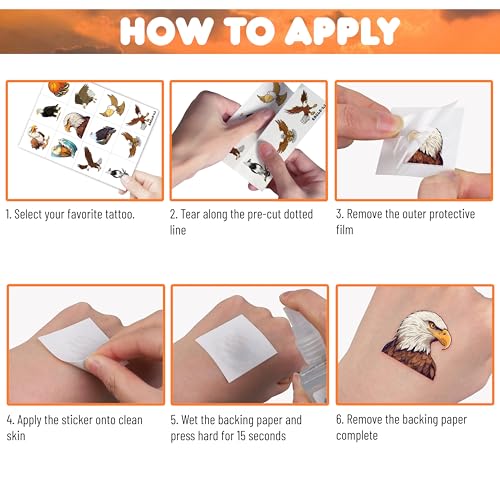 HOW TO APPLY

1. Select your favorite tattoo.

2. Tear along the pre-cut dotted line

3. Remove the outer protective film

4. Apply the sticker onto clean skin

5. Wet the backing paper and press hard for 15 seconds

6. Remove the backing paper complete