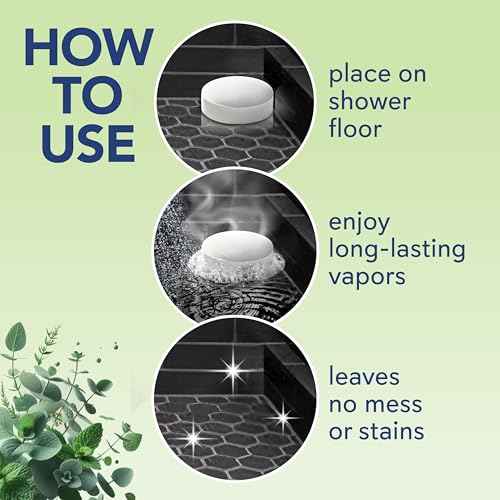 HOW TO USE

place on shower floor

enjoy long-lasting vapors

leaves no mess or stains