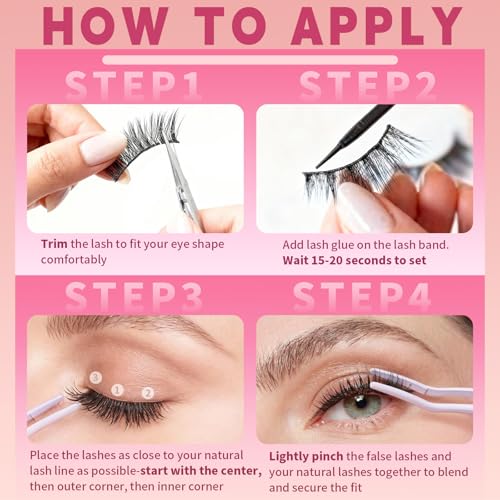 HOW TO APPLY

STEP1

Trim the lash to fit your eye shape comfortably

STEP2

Add lash glue on the lash band. Wait 15-20 seconds to set

STEP3

3 1 2

Place the lashes as close to your natural lash line as possible-start with the center, then outer corner, then inner corner

STEP4

Lightly pinch the false lashes and your natural lashes together to blend and secure the fit