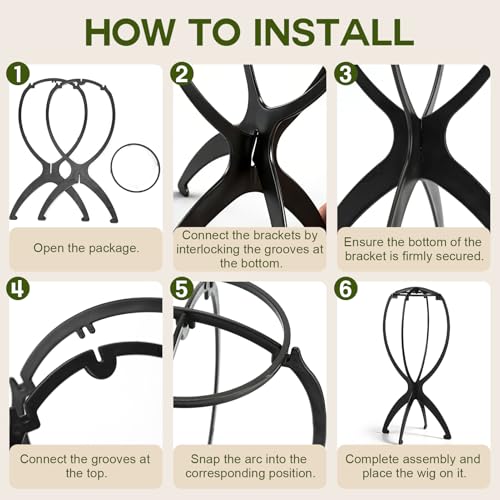 HOW TO INSTALL

1

Open the package.

2

Connect the brackets by interlocking the grooves at the bottom.

3

Ensure the bottom of the bracket is firmly secured.

4

Connect the grooves at the top.

5

Snap the arc into the corresponding position.

6

Complete assembly and place the wig on it.