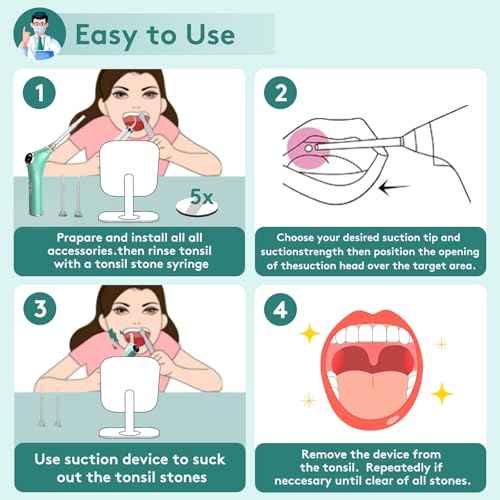 Easy to Use

1

5x

Prapare and install all all accessories.then rinse tonsil with a tonsil stone syringe

2

Choose your desired suction tip and suctionstrength then position the opening of thesuction head over the target area.

3

Use suction device to suck out the tonsil stones

4

Remove the device from the tonsil. Repeatedly if neccesary until clear of all stones.