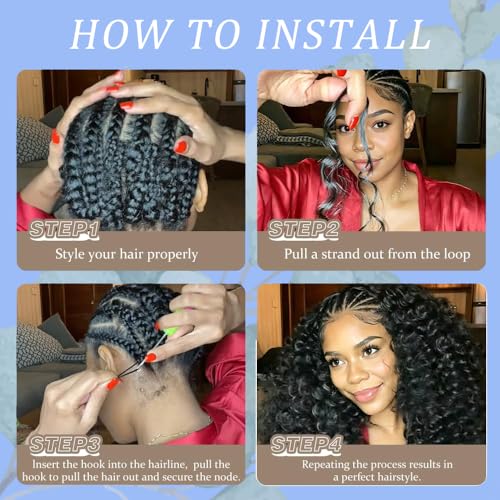 HOW TO INSTALL

STEP1
Style your hair properly

STEP2
Pull a strand out from the loop

STEP3
Insert the hook into the hairline, pull the hook to pull the hair out and secure the node.

STEP4
Repeating the process results in a perfect hairstyle.