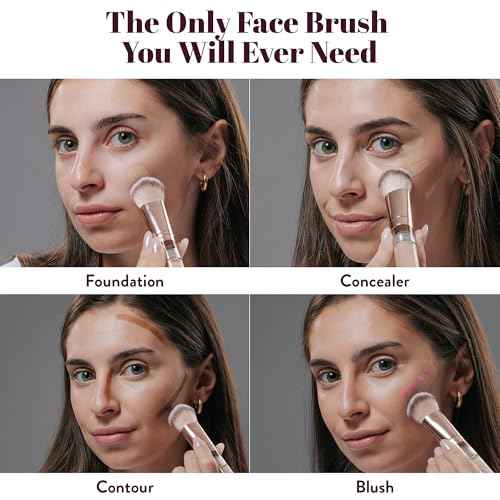 The Only Face Brush You Will Ever Need

Foundation

Concealer

Contour

Blush