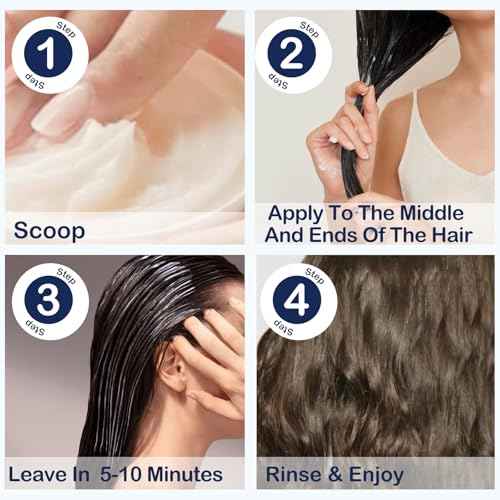 Step 1 Step

Scoop

Step 2 Step

Apply To The Middle And Ends Of The Hair

Step 3 Step

Leave In 5-10 Minutes

Step 4 Step

Rinse & Enjoy