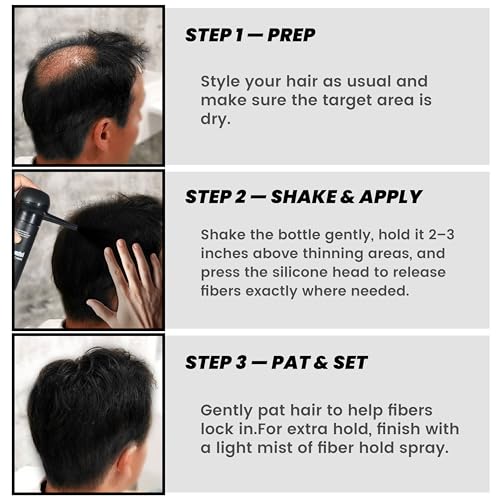 STEP 1 — PREP

Style your hair as usual and make sure the target area is dry.

STEP 2 — SHAKE & APPLY

Shake the bottle gently, hold it 2–3 inches above thinning areas, and press the silicone head to release fibers exactly where needed.

STEP 3 — PAT & SET

Gently pat hair to help fibers lock in.For extra hold, finish with a light mist of fiber hold spray.