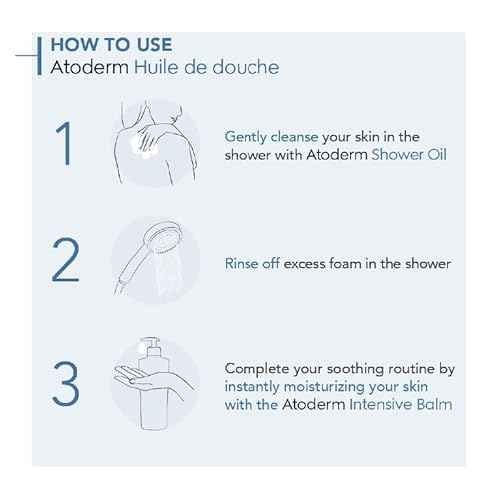 HOW TO USE
Atoderm Huile de douche

1

Gently cleanse your skin in the shower with Atoderm Shower Oil

2

Rinse off excess foam in the shower

3

Complete your soothing routine by instantly moisturizing your skin with the Atoderm Intensive Balm