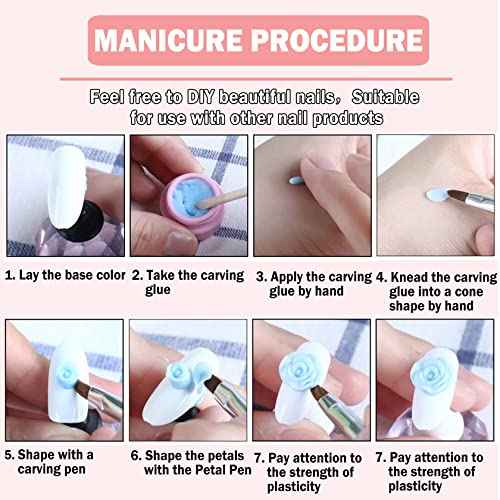 MANICURE PROCEDURE

Feel free to DIY beautiful nails, Suitable for use with other nail products

1. Lay the base color

2. Take the carving glue

3. Apply the carving glue by hand

4. Knead the carving glue into a cone shape by hand

5. Shape with a carving pen

6. Shape the petals with the Petal Pen

7. Pay attention to the strength of plasticity

7. Pay attention to the strength of plasticity