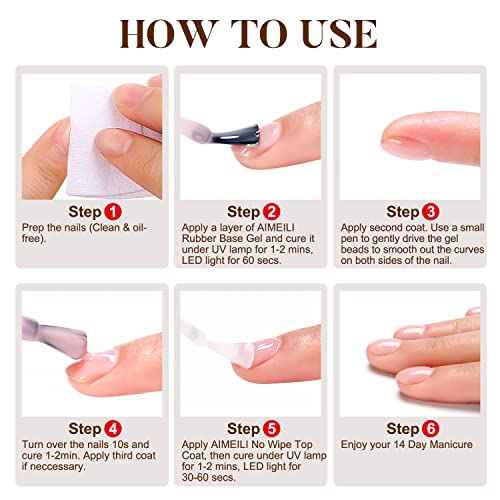 HOW TO USE

Step 1
Prep the nails (Clean & oil-free).

Step 2
Apply a layer of AIMEILI Rubber Base Gel and cure it under UV lamp for 1-2 mins, LED light for 60 secs.

Step 3
Apply second coat. Use a small pen to gently drive the gel beads to smooth out the curves on both sides of the nail.

Step 4
Turn over the nails 10s and cure 1-2min. Apply third coat if neccessary.

Step 5
Apply AIMEILI No Wipe Top Coat, then cure under UV lamp for 1-2 mins, LED light for 30-60 secs.

Step 6
Enjoy your 14 Day Manicure