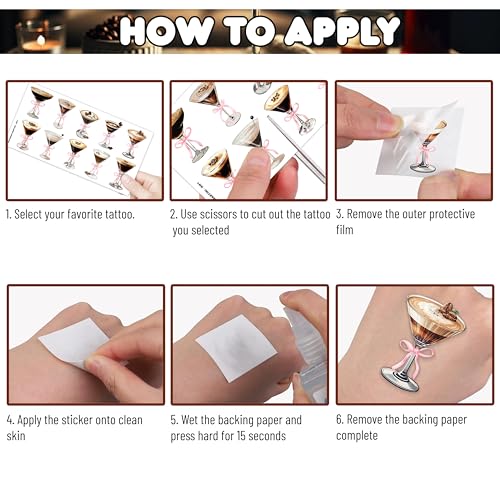 HOW TO APPLY

1. Select your favorite tattoo.

2. Use scissors to cut out the tattoo you selected

3. Remove the outer protective film

4. Apply the sticker onto clean skin

5. Wet the backing paper and press hard for 15 seconds

6. Remove the backing paper complete