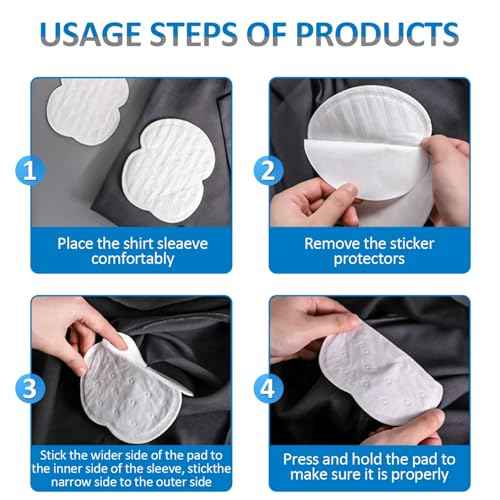 USAGE STEPS OF PRODUCTS

1

Place the shirt sleaeve comfortably

2

Remove the sticker protectors

3

Stick the wider side of the pad to the inner side of the sleeve, stickthe narrow side to the outer side

4

Press and hold the pad to make sure it is properly