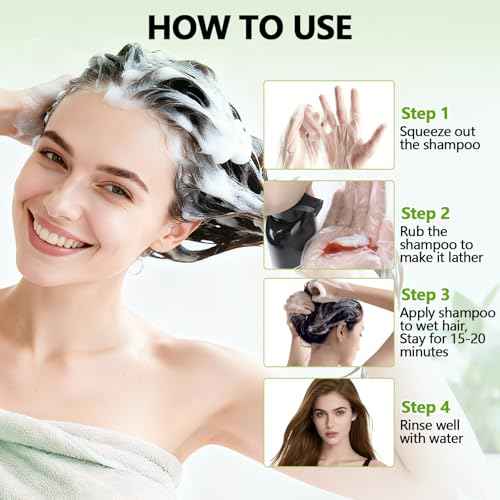 HOW TO USE

Step 1
Squeeze out the shampoo

Step 2
Rub the shampoo to make it lather

Step 3
Apply shampoo to wet hair, Stay for 15-20 minutes

Step 4
Rinse well with water