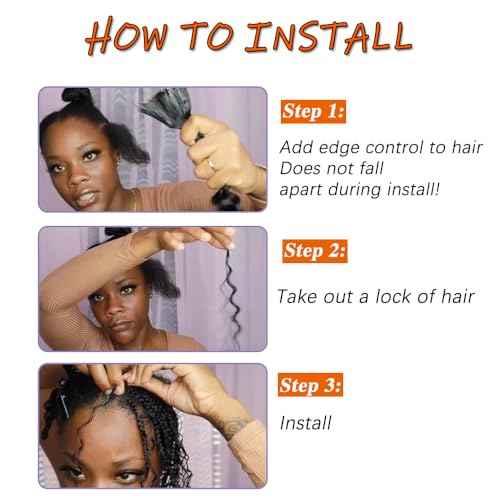 HOW TO INSTALL

Step 1:

Add edge control to hair
Does not fall
apart during install!

Step 2:

Take out a lock of hair

Step 3:

Install