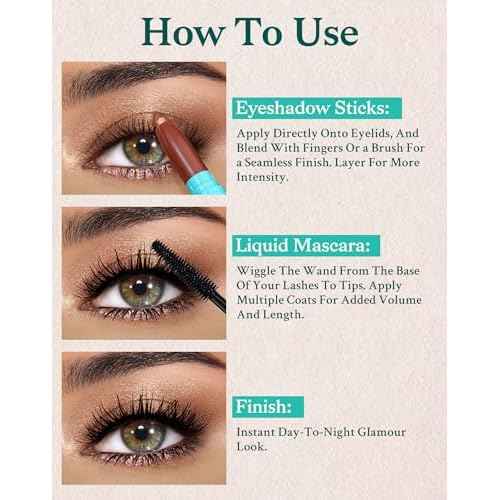 How To Use

Eyeshadow Sticks:

Apply Directly Onto Eyelids, And Blend With Fingers Or a Brush For a Seamless Finish. Layer For More Intensity.

Liquid Mascara:

Wiggle The Wand From The Base Of Your Lashes To Tips. Apply Multiple Coats For Added Volume And Length.

Finish:

Instant Day-To-Night Glamour Look.