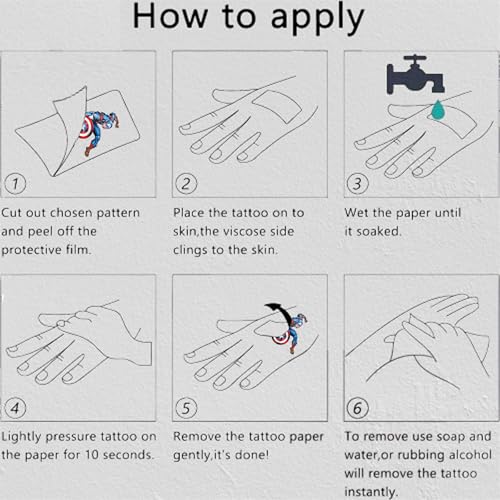 How to apply

1

Cut out chosen pattern and peel off the protective film.

2

Place the tattoo on to skin,the viscose side clings to the skin.

3

Wet the paper until it soaked.

4

Lightly pressure tattoo on the paper for 10 seconds.

5

Remove the tattoo paper gently,it's done!

6

To remove use soap and water,or rubbing alcohol will remove the tattoo instantly.