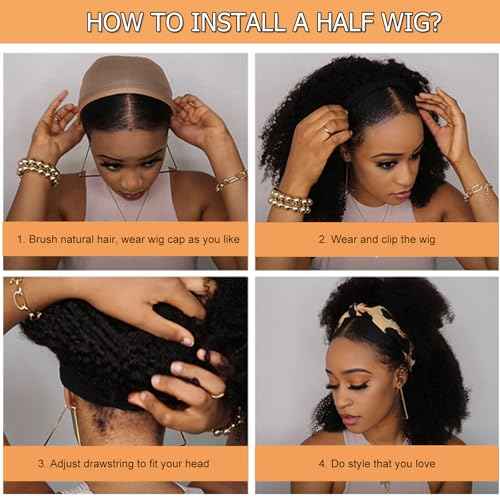 HOW TO INSTALL A HALF WIG?

1. Brush natural hair, wear wig cap as you like

2. Wear and clip the wig

3. Adjust drawstring to fit your head

4. Do style that you love