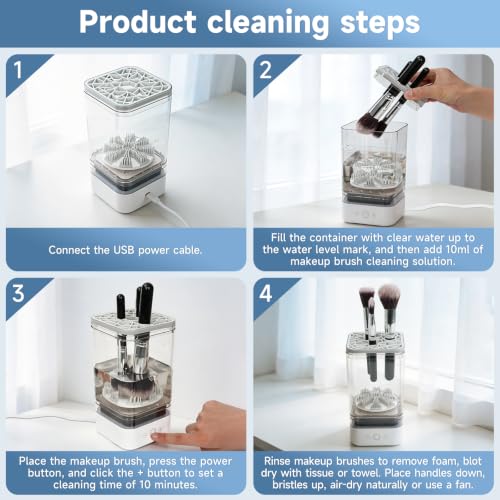 Product cleaning steps

1

Connect the USB power cable.

2

Fill the container with clear water up to the water level mark, and then add 10ml of makeup brush cleaning solution.

3

Place the makeup brush, press the power button, and click the + button to set a cleaning time of 10 minutes.

4

Rinse makeup brushes to remove foam, blot dry with tissue or towel. Place handles down, bristles up, air-dry naturally or use a fan.