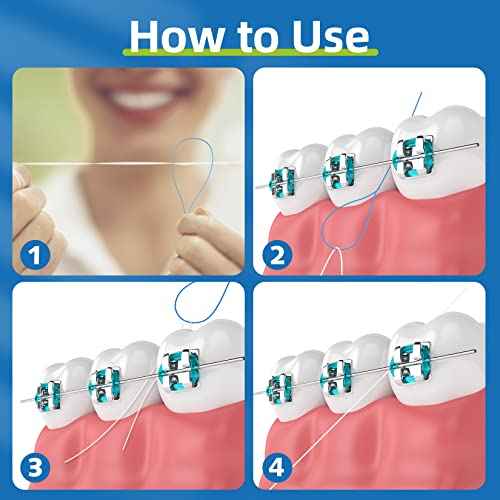 How to Use

1

2

3

4