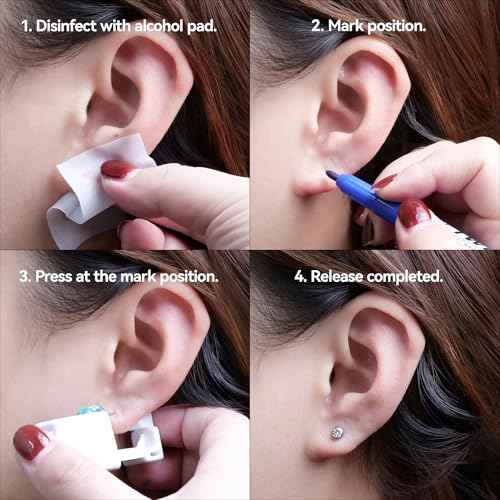 1. Disinfect with alcohol pad.

2. Mark position.

3. Press at the mark position.

4. Release completed.