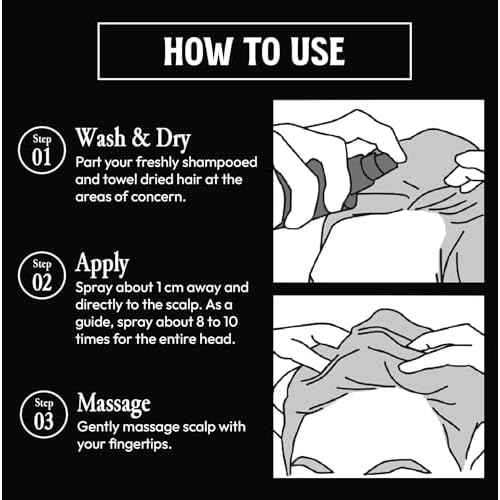 HOW TO USE

Step 01

Wash & Dry

Part your freshly shampooed and towel dried hair at the areas of concern.

Step 02

Apply

Spray about 1 cm away and directly to the scalp. As a guide, spray about 8 to 10 times for the entire head.

Step 03

Massage

Gently massage scalp with your fingertips.