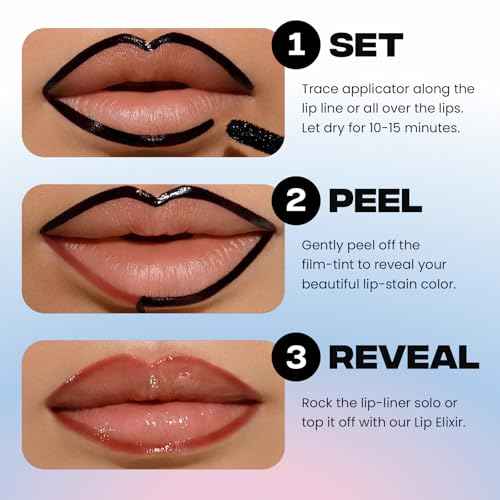 1 SET

Trace applicator along the lip line or all over the lips. Let dry for 10-15 minutes.

2 PEEL

Gently peel off the film-tint to reveal your beautiful lip-stain color.

3 REVEAL

Rock the lip-liner solo or top it off with our Lip Elixir.