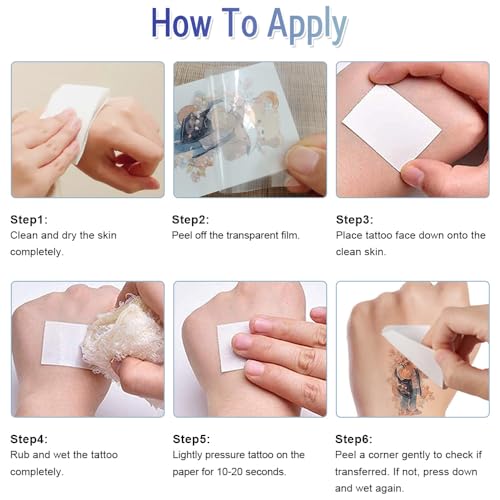 How To Apply

Step1:
Clean and dry the skin completely.

Step2:
Peel off the transparent film.

Step3:
Place tattoo face down onto the clean skin.

Step4:
Rub and wet the tattoo completely.

Step5:
Lightly pressure tattoo on the paper for 10-20 seconds.

Step6:
Peel a corner gently to check if transferred. If not, press down and wet again.