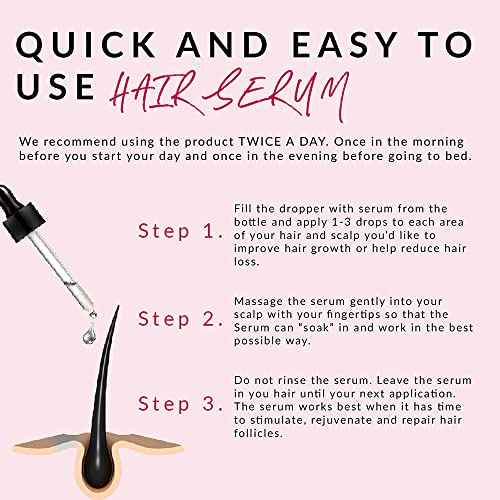 QUICK AND EASY TO USE HAIR SERUM

We recommend using the product TWICE A DAY. Once in the morning before you start your day and once in the evening before going to bed.

Step 1.

Fill the dropper with serum from the bottle and apply 1-3 drops to each area of your hair and scalp you'd like to improve hair growth or help reduce hair loss.

Step 2.

Massage the serum gently into your scalp with your fingertips so that the Serum can "soak" in and work in the best possible way.

Step 3.

Do not rinse the serum. Leave the serum in you hair until your next application. The serum works best when it has time to stimulate, rejuvenate and repair hair follicles.