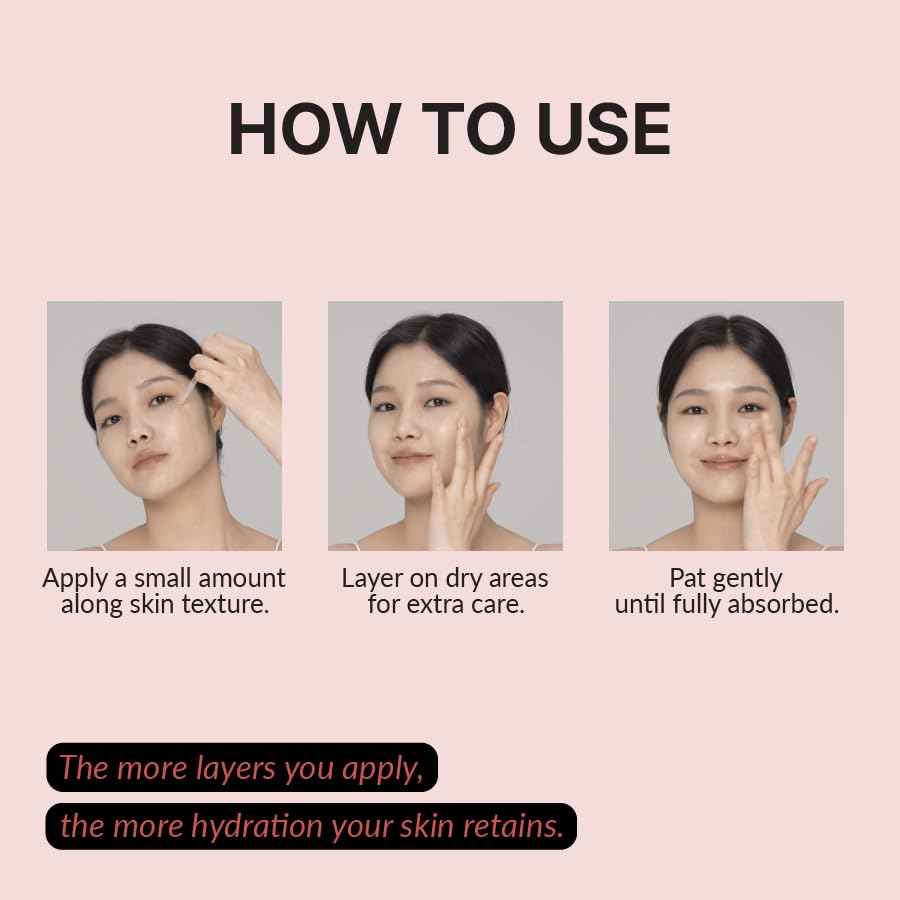 HOW TO USE

Apply a small amount along skin texture.

Layer on dry areas for extra care.

Pat gently until fully absorbed.

The more layers you apply,
the more hydration your skin retains.