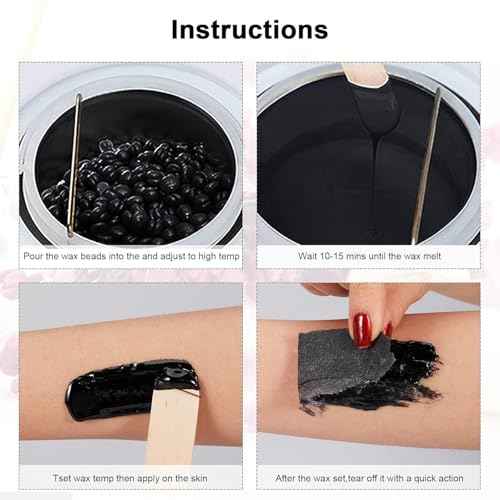 Instructions

Pour the wax beads into the and adjust to high temp

Wait 10-15 mins until the wax melt

Tset wax temp then apply on the skin

After the wax set,tear off it with a quick action