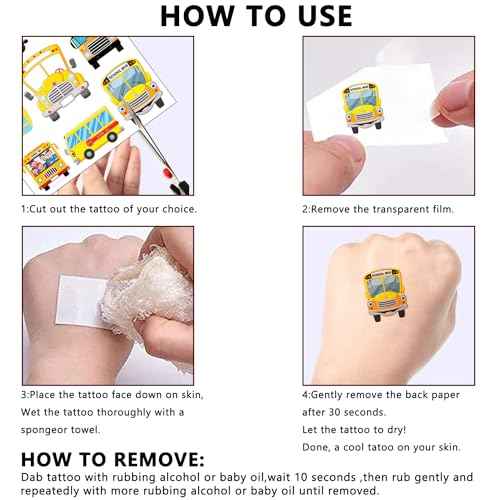 HOW TO USE

1:Cut out the tattoo of your choice.

2:Remove the transparent film.

3:Place the tattoo face down on skin, Wet the tattoo thoroughly with a spongeor towel.

4:Gently remove the back paper after 30 seconds. Let the tattoo to dry! Done, a cool tatoo on your skin.

HOW TO REMOVE:
Dab tattoo with rubbing alcohol or baby oil,wait 10 seconds ,then rub gently and repeatedly with more rubbing alcohol or baby oil until removed.